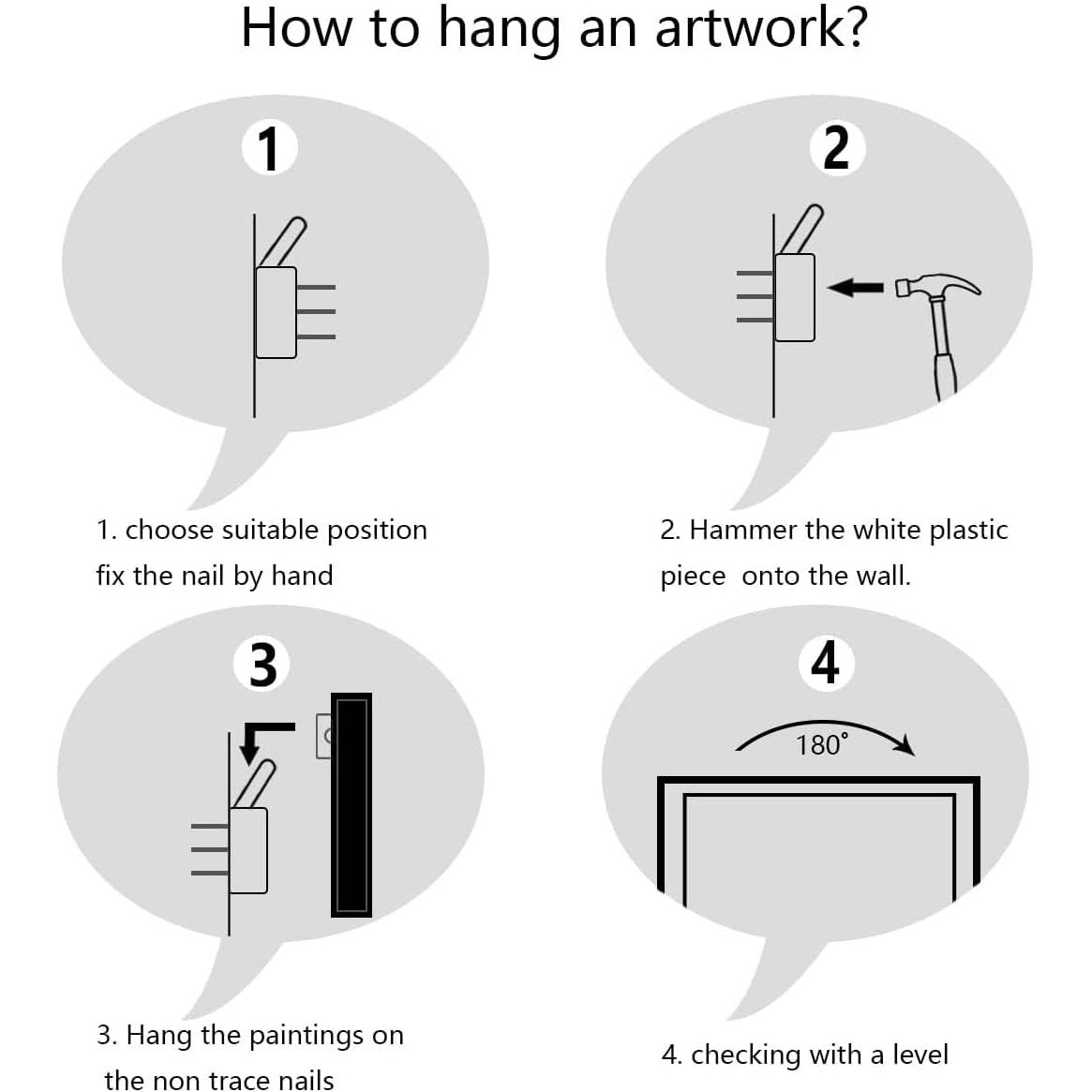 How to hang an artwork?

1

1. choose suitable position fix the nail by hand

2

2. Hammer the white plastic piece onto the wall.

3

3. Hang the paintings on the non trace nails

4

180°

4. checking with a level